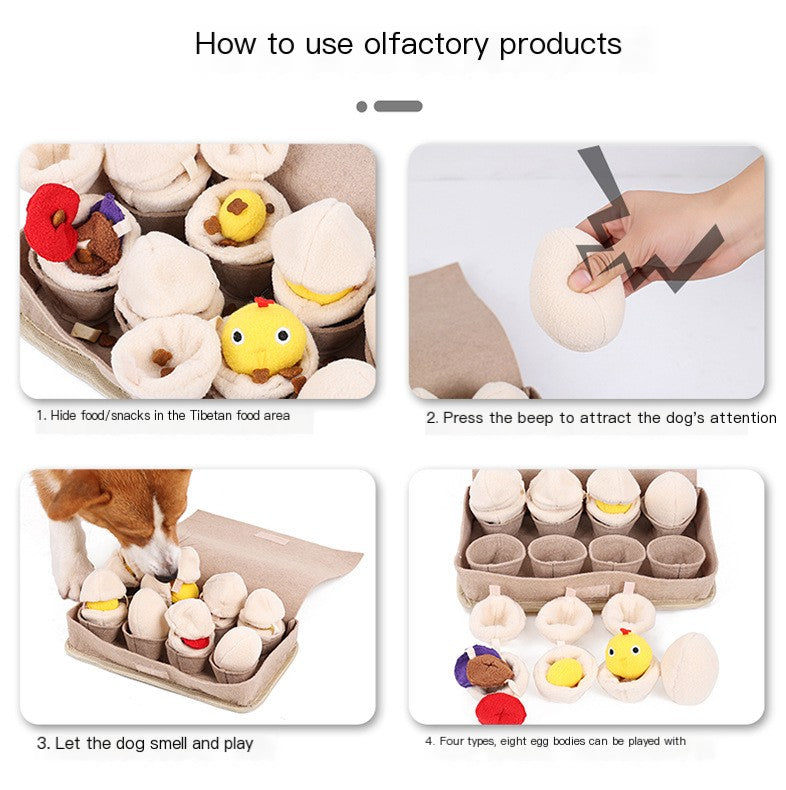 How to use olfactory products

1. Hide food/snacks in the Tibetan food area

2. Press the beep to attract the dog's attention

3. Let the dog smell and play

4. Four types, eight egg bodies can be played with